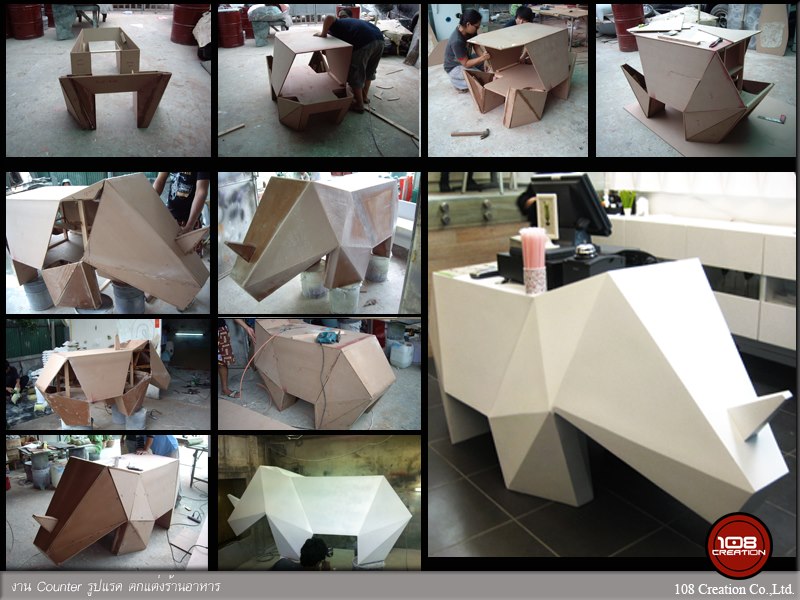 108 CREATION

งาน Counter รูปแรด ตกแต่งร้านอาหาร

108 Creation Co.,Ltd.